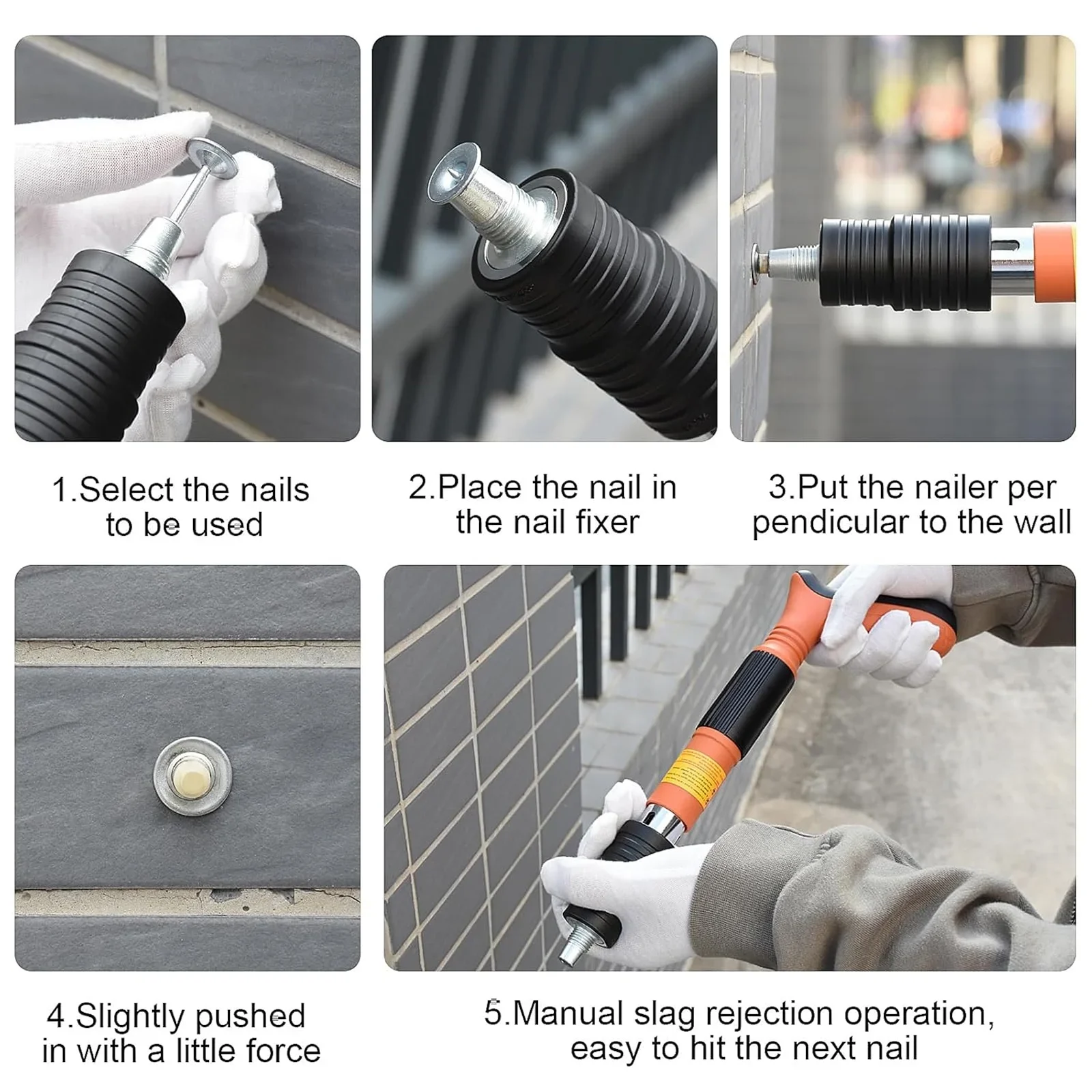 1.Select the nails to be used

2.Place the nail in the nail fixer

3.Put the nailer per pendicular to the wall

4.Slightly pushed in with a little force

5.Manual slag rejection operation, easy to hit the next nail